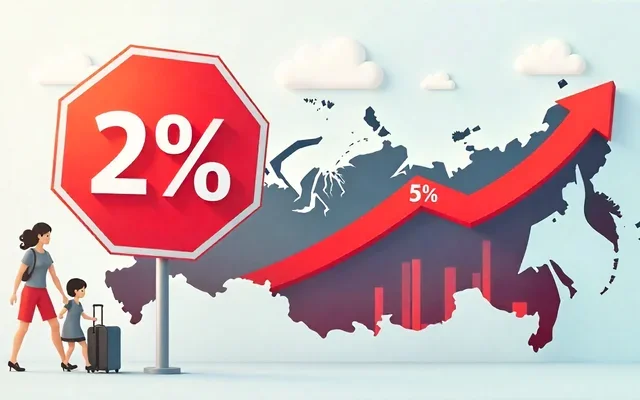 2%

5%