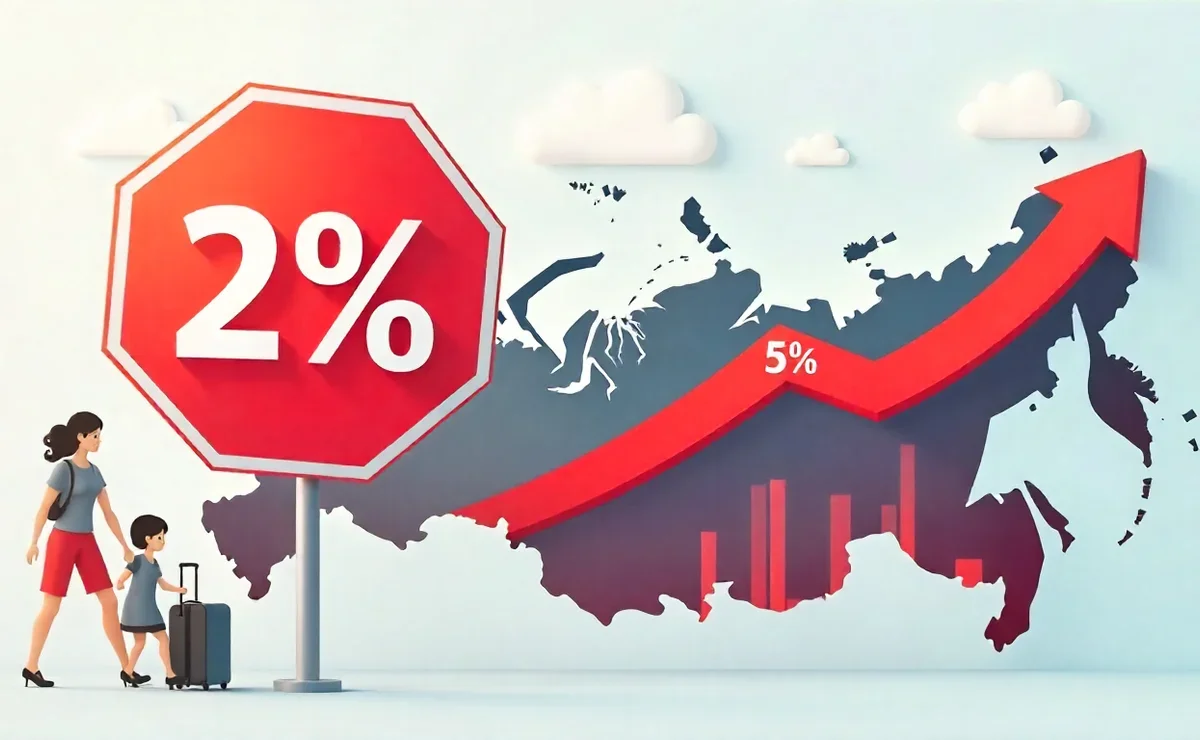 2%

5%